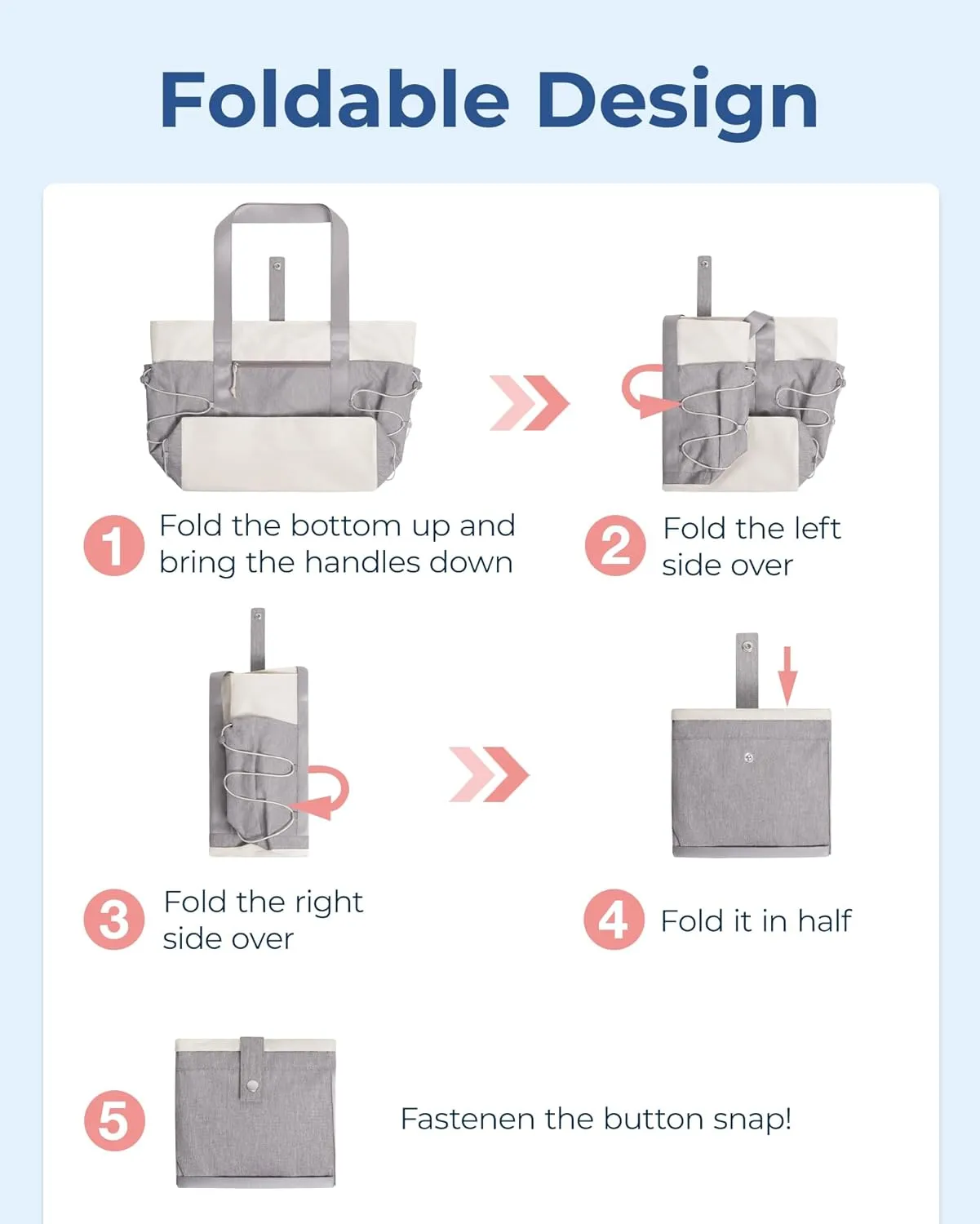 Foldable Design

1 Fold the bottom up and bring the handles down

2 Fold the left side over

3 Fold the right side over

4 Fold it in half

5

Fastenen the button snap!