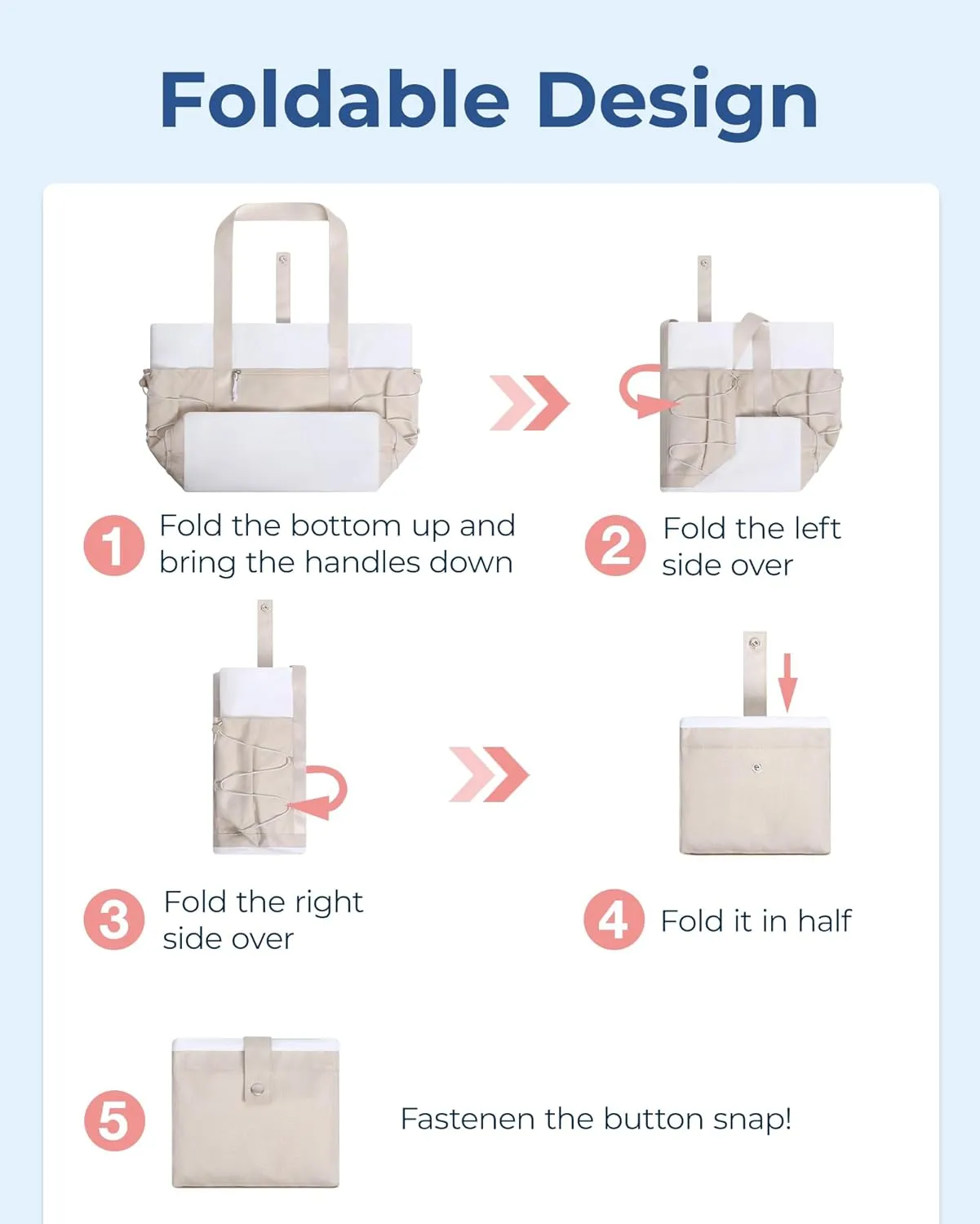 Foldable Design

1 Fold the bottom up and bring the handles down

2 Fold the left side over

3 Fold the right side over

4 Fold it in half

5 Fastenen the button snap!